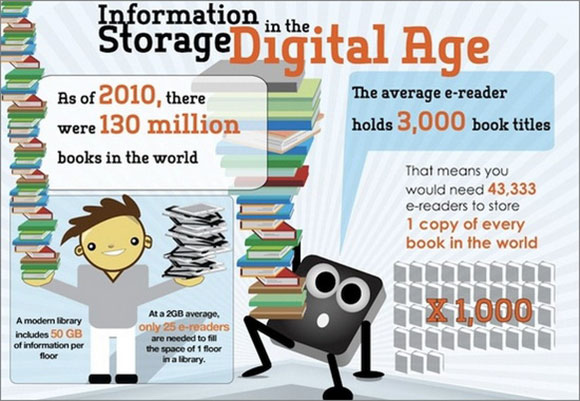 Information Storage in the Digital Age

As of 2010, there were 130 million books in the world

The average e-reader holds 3,000 book titles

That means you would need 43,333 e-readers to store 1 copy of every book in the world

X 1,000

A modern library includes 50 GB of information per floor

At a 2GB average, only 25 e-readers are needed to fill the space of 1 floor in a library.