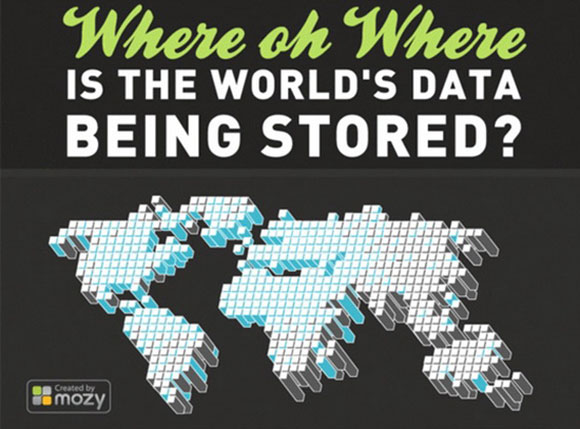 Where oh Where
IS THE WORLD'S DATA
BEING STORED?

Created by
mozy