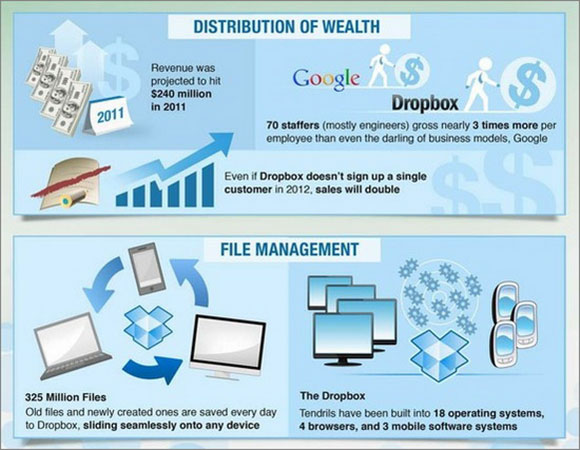 DISTRIBUTION OF WEALTH

Revenue was projected to hit $240 million in 2011

2011

Google

Dropbox

70 staffers (mostly engineers) gross nearly 3 times more per employee than even the darling of business models, Google

Even if Dropbox doesn't sign up a single customer in 2012, sales will double

FILE MANAGEMENT

325 Million Files
Old files and newly created ones are saved every day to Dropbox, sliding seamlessly onto any device

The Dropbox
Tendrils have been built into 18 operating systems, 4 browsers, and 3 mobile software systems